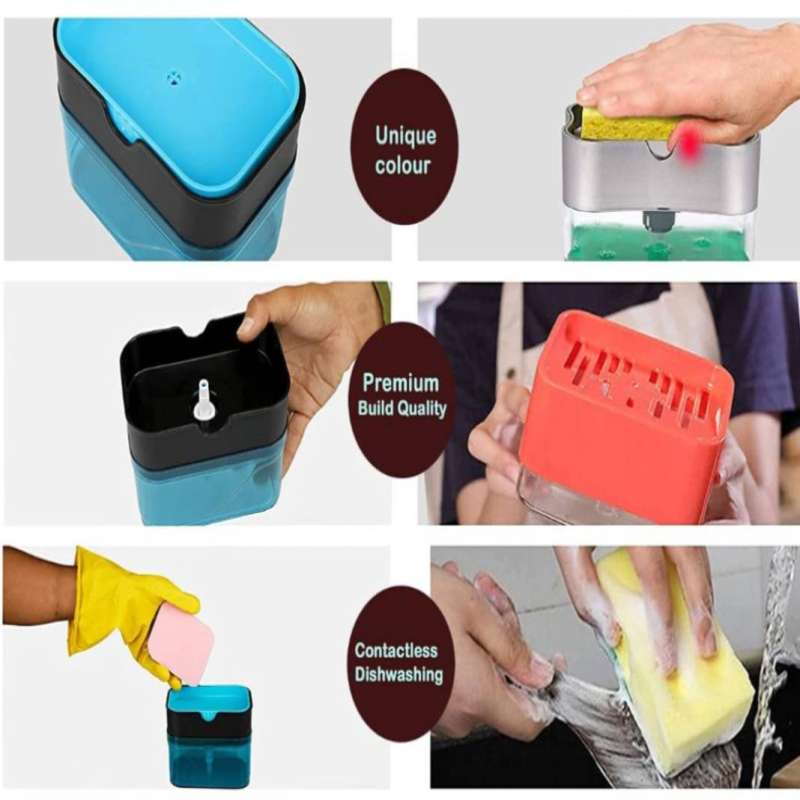 Unique colour

Premium Build Quality

Contactless Dishwashing